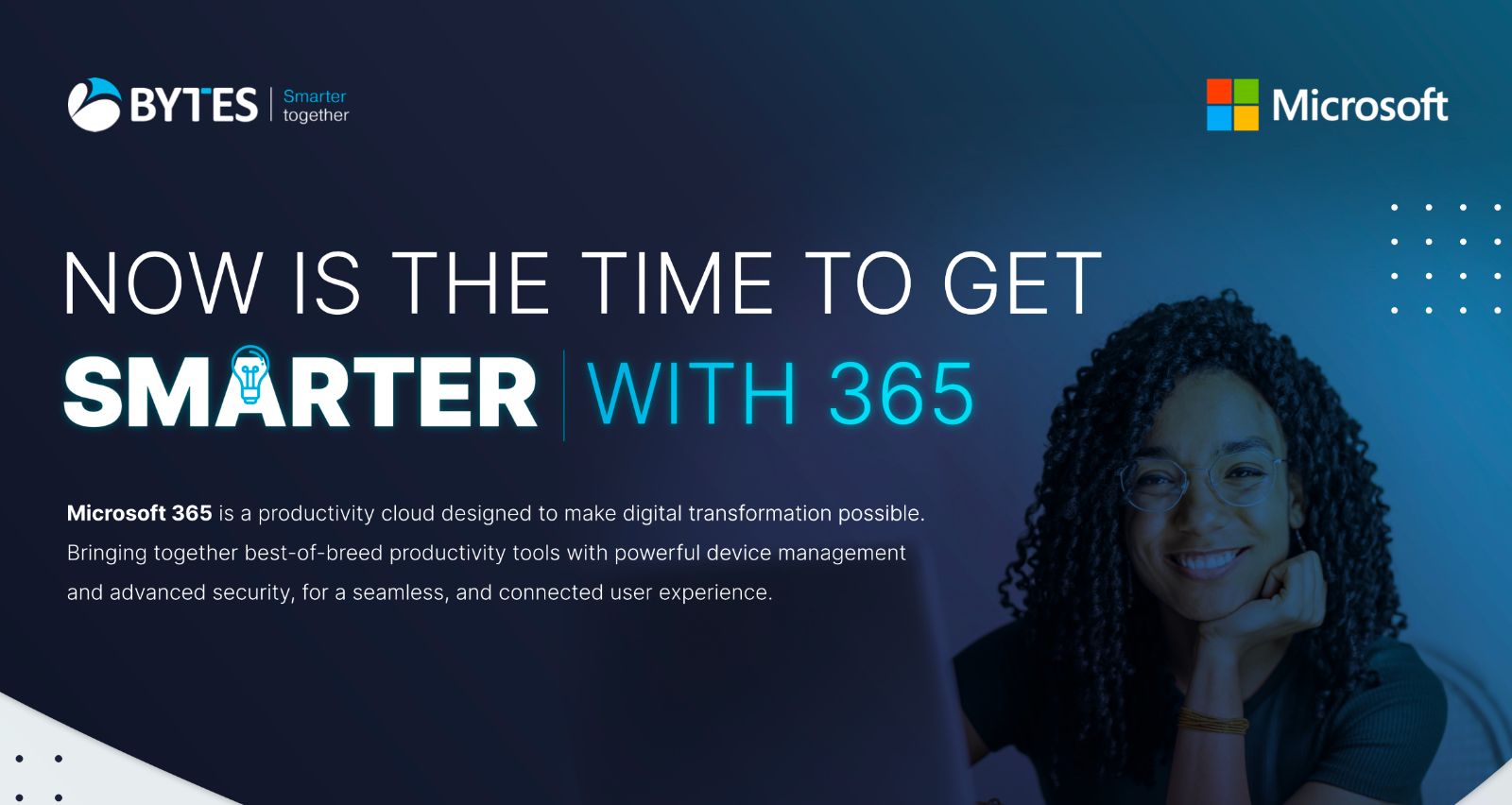 BYTES | Smarter together

Microsoft

NOW IS THE TIME TO GET
SMARTER | WITH 365

Microsoft 365 is a productivity cloud designed to make digital transformation possible. Bringing together best-of-breed productivity tools with powerful device management and advanced security, for a seamless, and connected user experience.